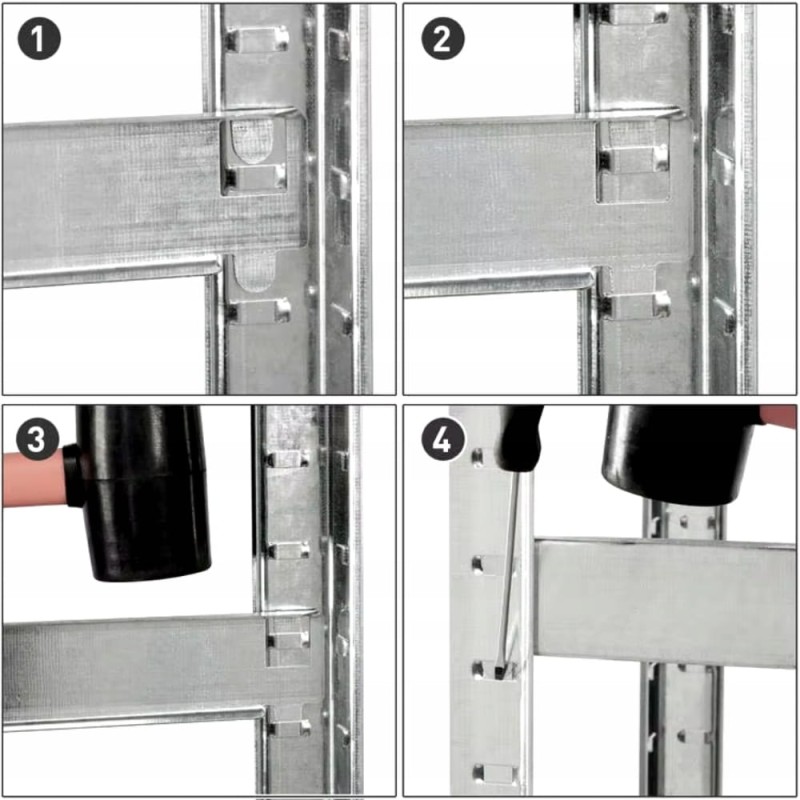 1

2

3

4