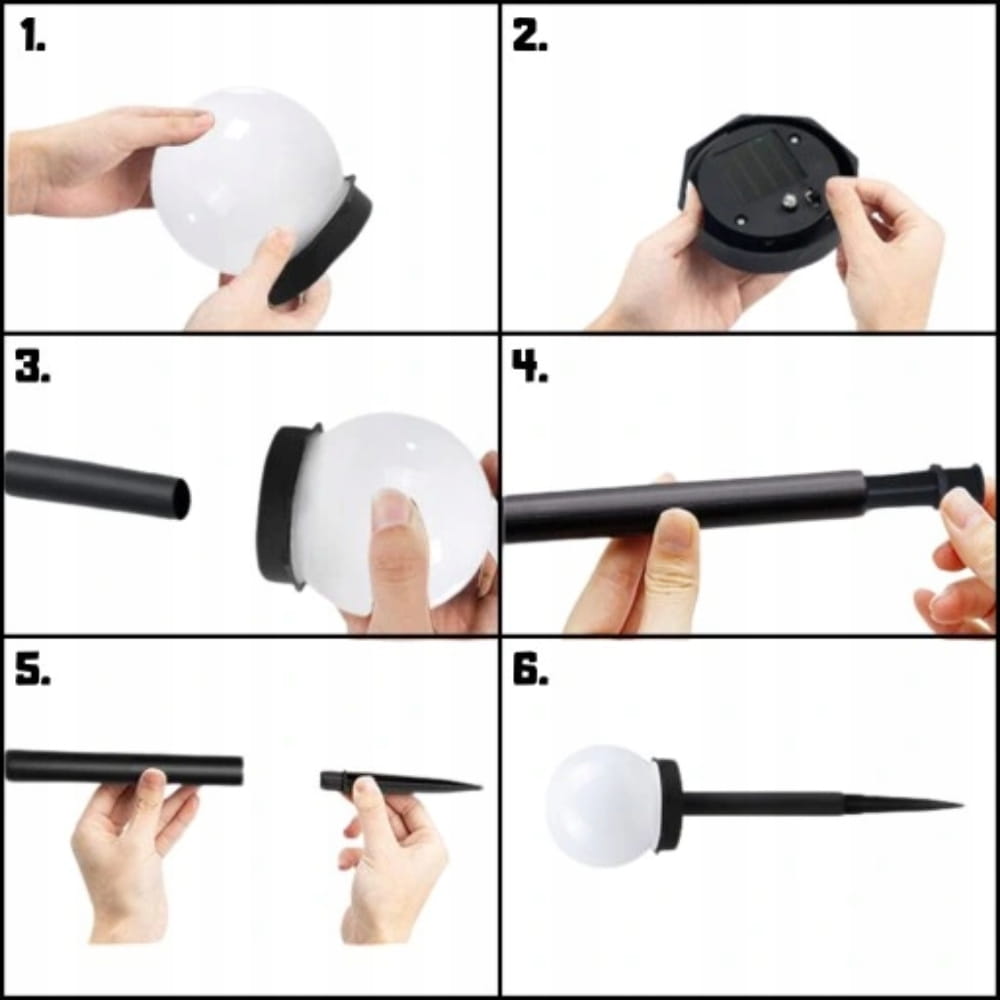 1.

2.

3.

4.

5.

6.