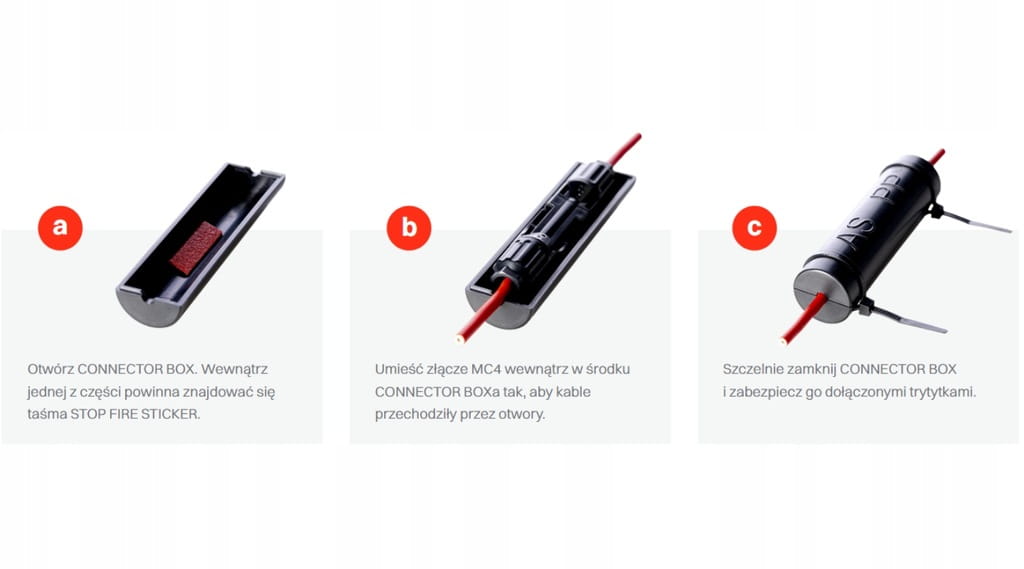 a

Otwórz CONNECTOR BOX. Wewnątrz jednej z części powinna znajdować się taśma STOP FIRE STICKER.

b

Umieść złącze MC4 wewnątrz w środku CONNECTOR BOXa tak, aby kable przechodziły przez otwory.

c

Szczelnie zamknij CONNECTOR BOX i zabezpiecz go dołączonymi trytytkami.